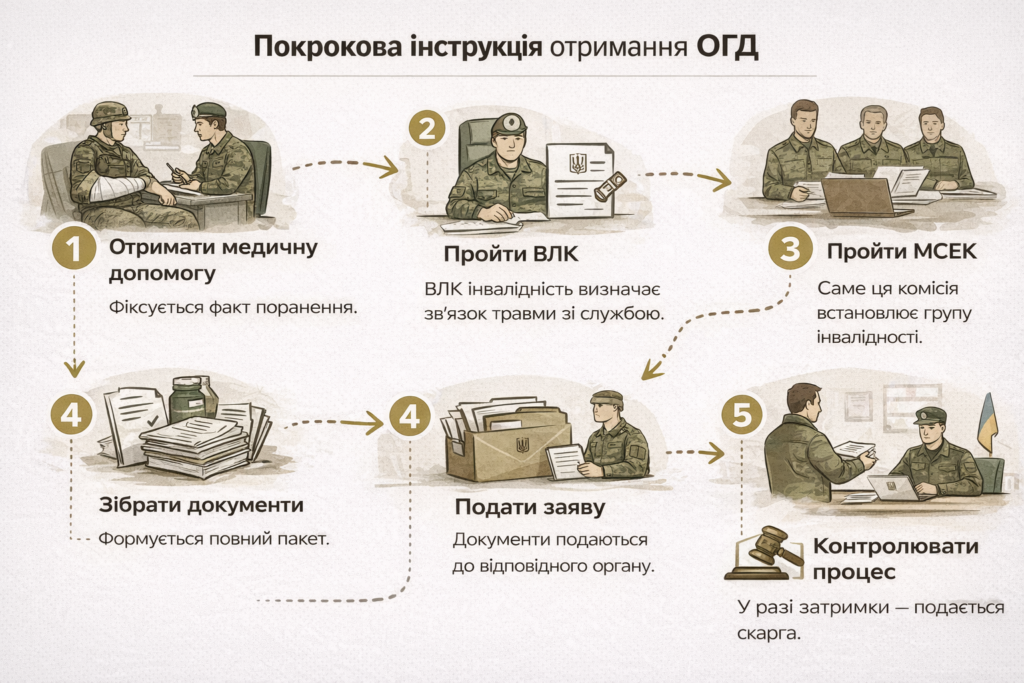 Покрокова інструкція отримання ОГД

1 Отримати медичну допомогу

Фіксується факт поранення.

2 Пройти ВЛК

ВЛК інвалідність визначає зв'язок травми зі службою.

3 Пройти МСЕК

Саме ця комісія встановлює групу інвалідності.

4 Зібрати документи

Формується повний пакет.

4 Подати заяву

Документи подаються до відповідного органу.

5 Контролювати процес

У разі затримки — подається скарга.